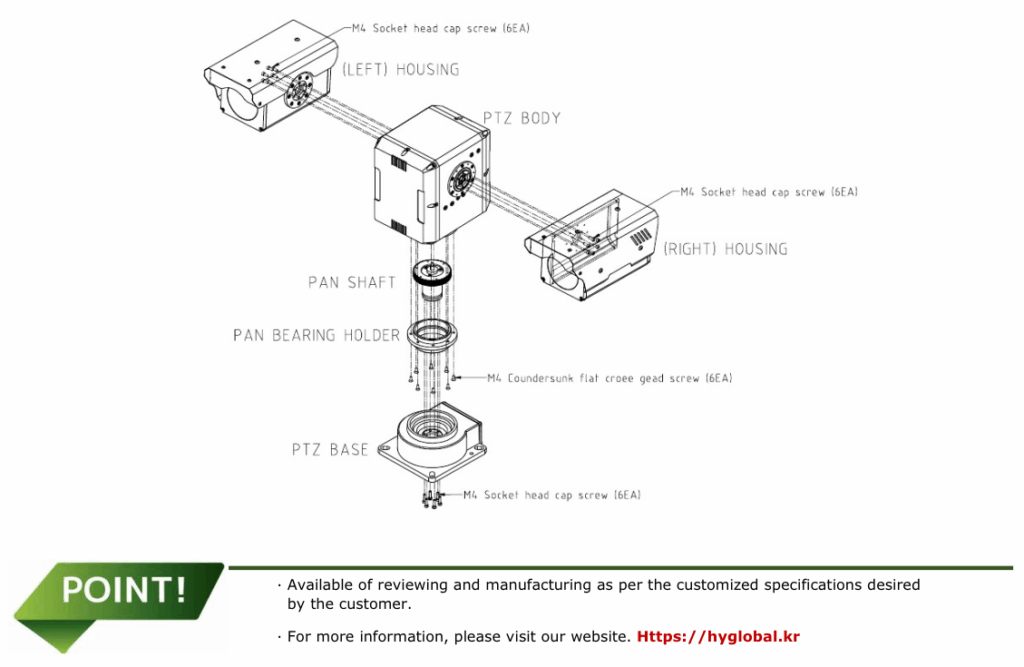 M4 Socket head cap screw (6EA)

(LEFT) HOUSING

PTZ BODY

M4 Socket head cap screw (6EA)

(RIGHT) HOUSING

PAN SHAFT

PAN BEARING HOLDER

M4 Coundersunk flat croee gead screw (6EA)

PTZ BASE

M4 Socket head cap screw (6EA)

POINT!

· Available of reviewing and manufacturing as per the customized specifications desired by the customer.

· For more information, please visit our website. Https://hyglobal.kr